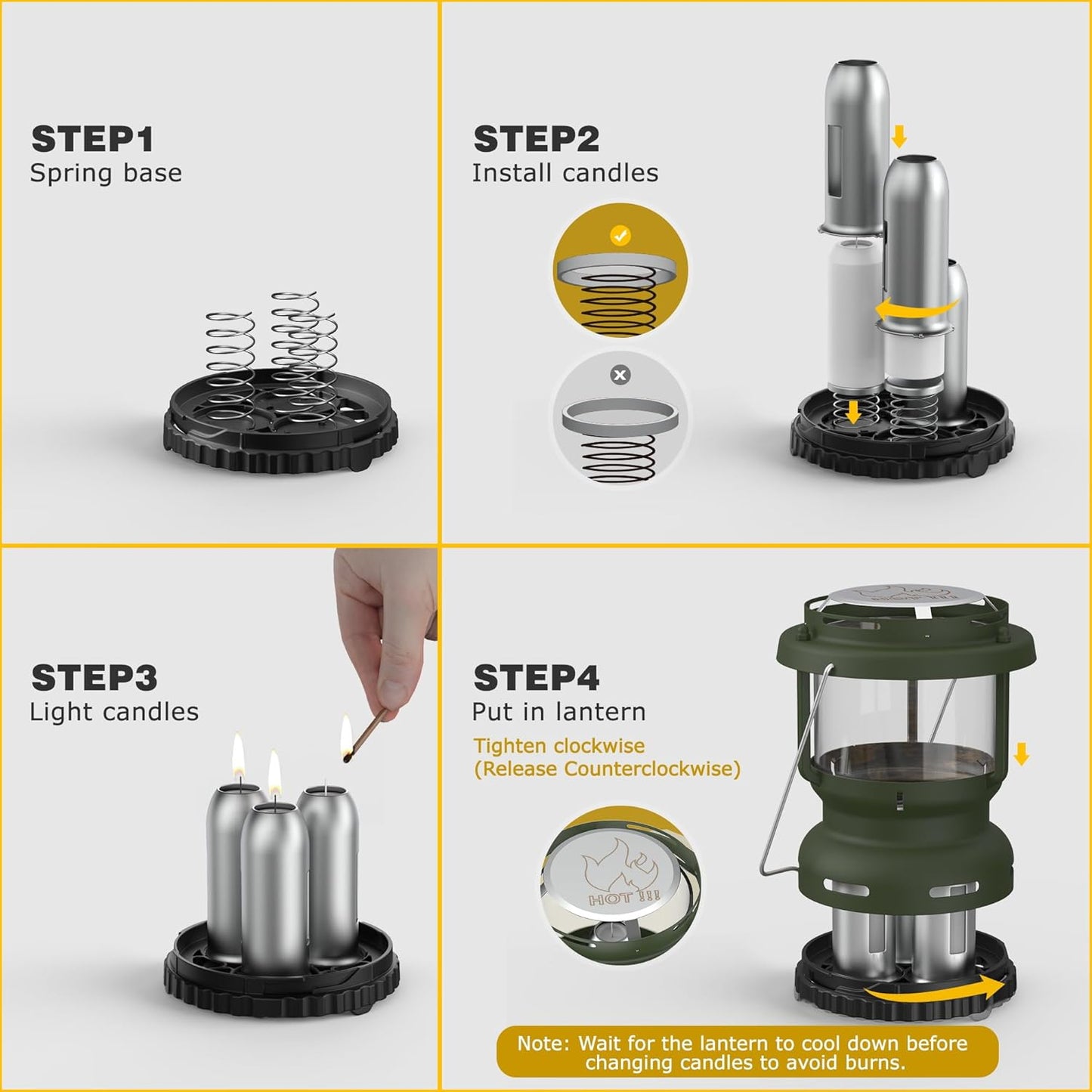 STEP1
Spring base

STEP2
Install candles

STEP3
Light candles

STEP4
Put in lantern
Tighten clockwise
(Release Counterclockwise)

HOT !!!

Note: Wait for the lantern to cool down before changing candles to avoid burns.