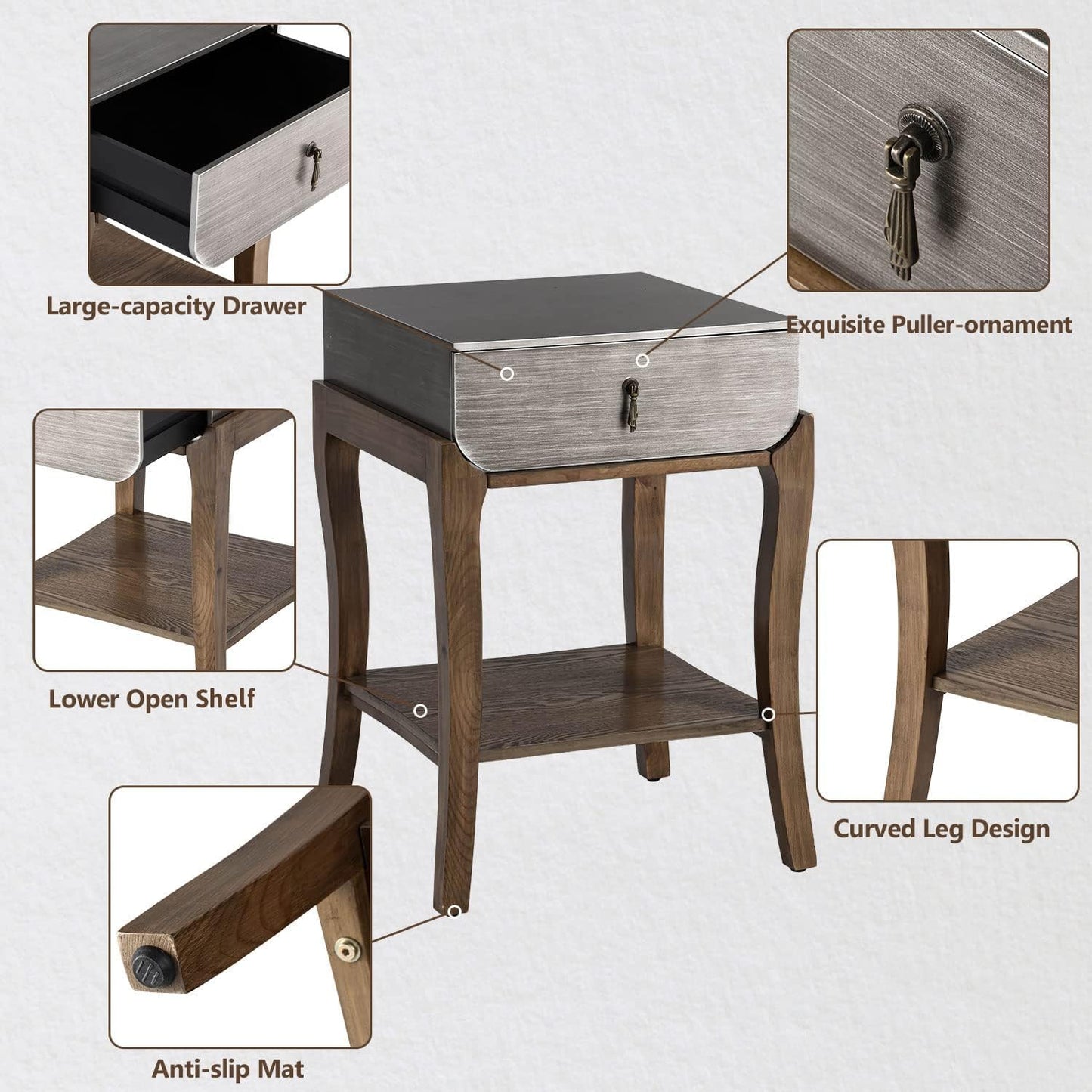 Large-capacity Drawer

Exquisite Puller-ornament

Lower Open Shelf

Curved Leg Design

Anti-slip Mat