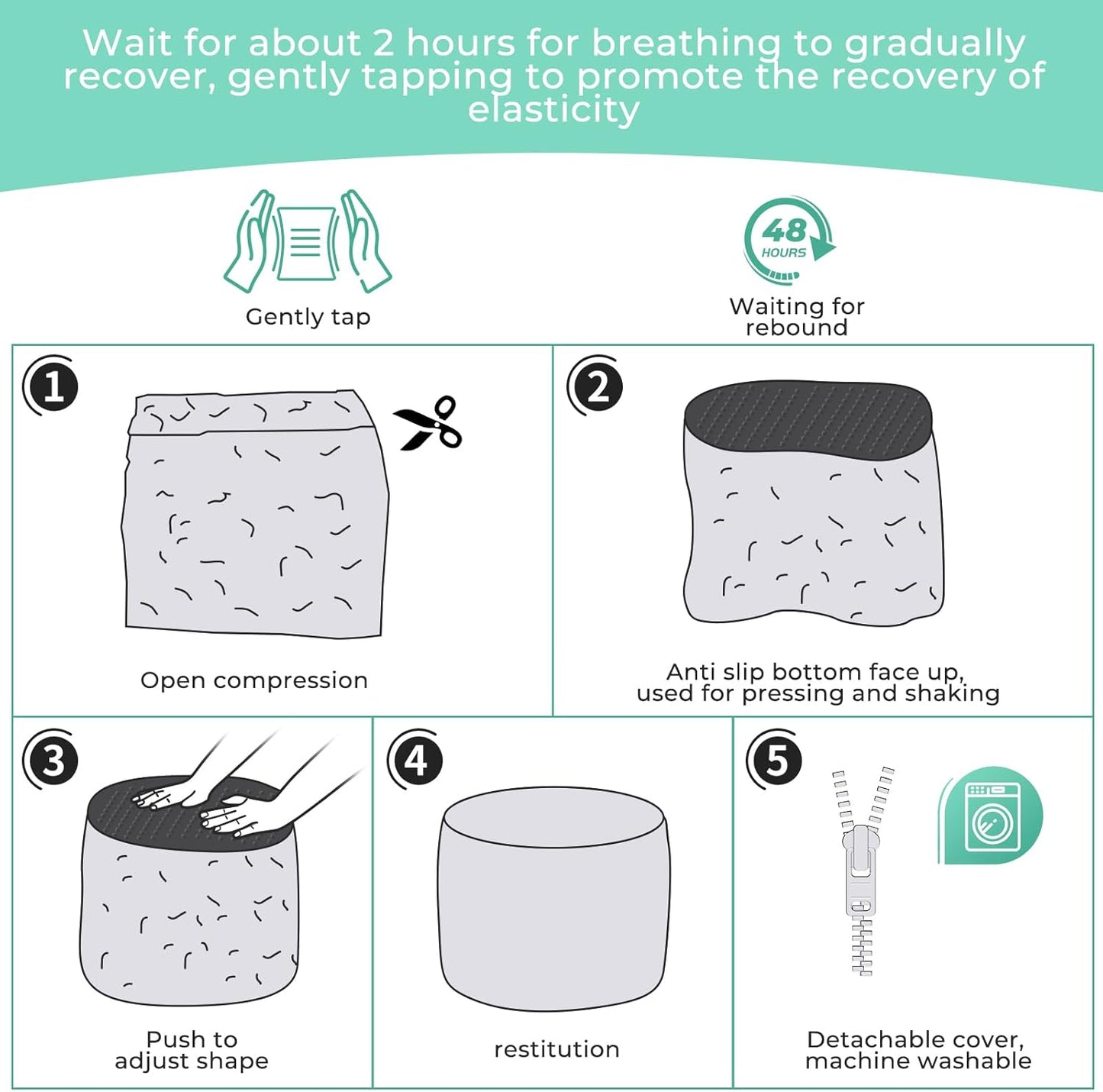 Wait for about 2 hours for breathing to gradually recover, gently tapping to promote the recovery of elasticity

Gently tap

48 HOURS

Waiting for rebound

1

Open compression

2

Anti slip bottom face up, used for pressing and shaking

3

Push to adjust shape

4

restitution

5

Detachable cover, machine washable